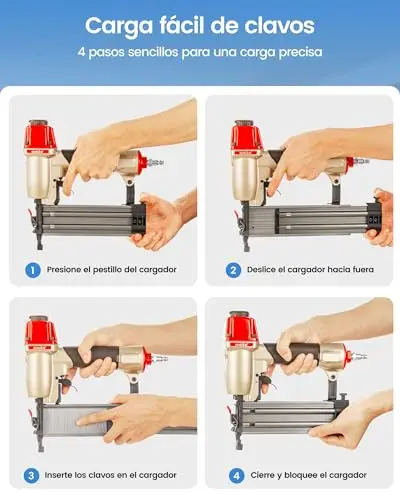 Carga fácil de clavos
4 pasos sencillos para una carga precisa

1 Presione el pestillo del cargador

2 Deslice el cargador hacia fuera

3 Inserte los clavos en el cargador

4 Cierre y bloquee el cargador