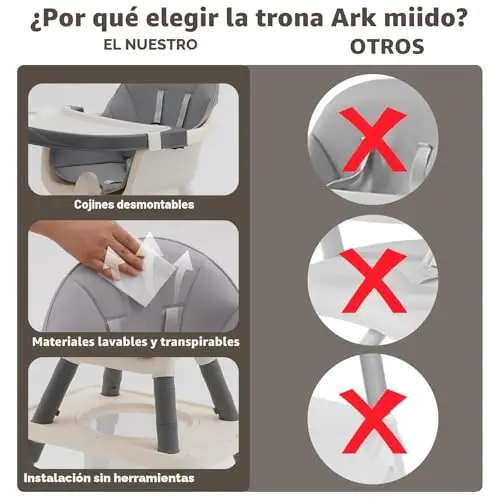 ¿Por qué elegir la trona Ark miido?

EL NUESTRO

OTROS

Cojines desmontables

Materiales lavables y transpirables

Instalación sin herramientas