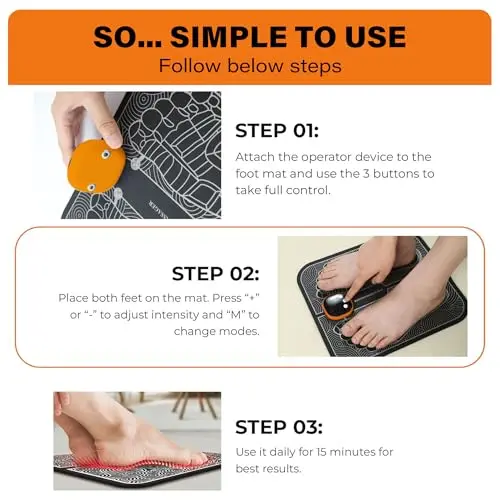 SO... SIMPLE TO USE
Follow below steps

STEP 01:
Attach the operator device to the foot mat and use the 3 buttons to take full control.

STEP 02:
Place both feet on the mat. Press "+" or "-" to adjust intensity and "M" to change modes.

STEP 03:
Use it daily for 15 minutes for best results.