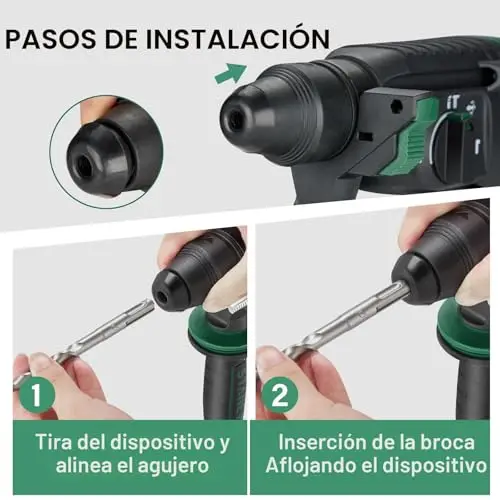 PASOS DE INSTALACIÓN

1

Tira del dispositivo y alinea el agujero

2

Inserción de la broca Aflojando el dispositivo