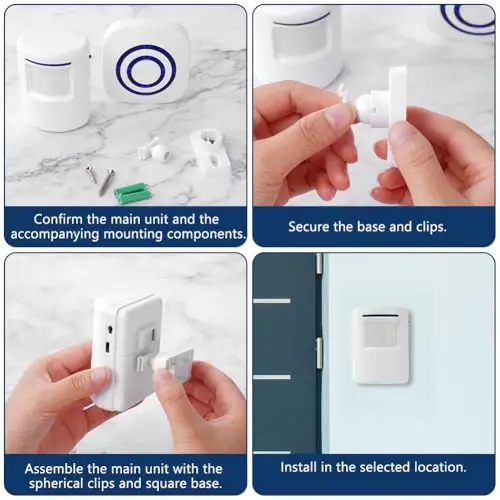 Confirm the main unit and the accompanying mounting components.

Secure the base and clips.

Assemble the main unit with the spherical clips and square base.

Install in the selected location.