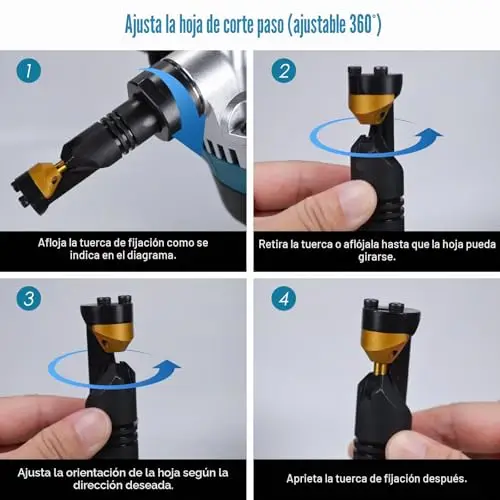 Ajusta la hoja de corte paso (ajustable 360°)

1

Afloja la tuerca de fijación como se indica en el diagrama.

2

Retira la tuerca o aflójala hasta que la hoja pueda girarse.

3

Ajusta la orientación de la hoja según la dirección deseada.

4

Aprieta la tuerca de fijación después.