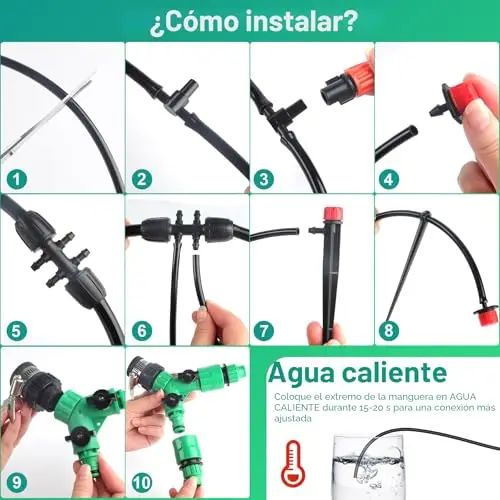 ¿Cómo instalar?

1

2

3

4

5

6

7

8

9

10

Agua caliente

Coloque el extremo de la manguera en AGUA CALIENTE durante 15-20 s para una conexión más ajustada