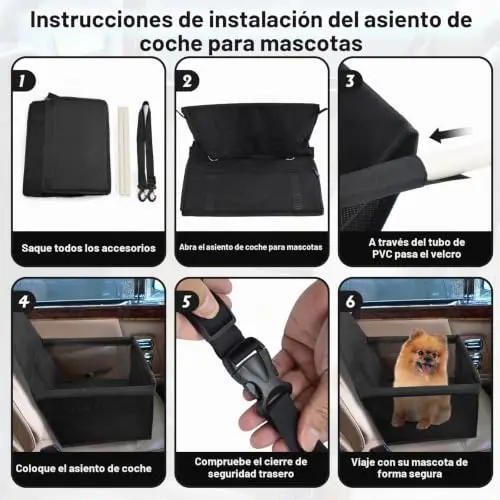 Instrucciones de instalación del asiento de coche para mascotas

1

Saque todos los accesorios

2

Abra el asiento de coche para mascotas

3

A través del tubo de PVC pasa el velcro

4

Coloque el asiento de coche

5

Compruebe el cierre de seguridad trasero

6

Viaje con su mascota de forma segura