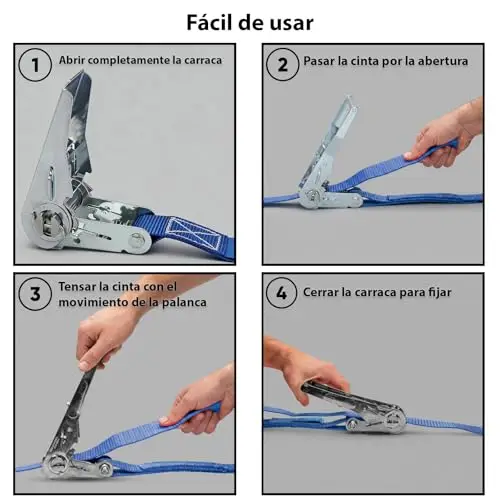 Fácil de usar

1 Abrir completamente la carraca

2 Pasar la cinta por la abertura

3 Tensar la cinta con el movimiento de la palanca

4 Cerrar la carraca para fijar