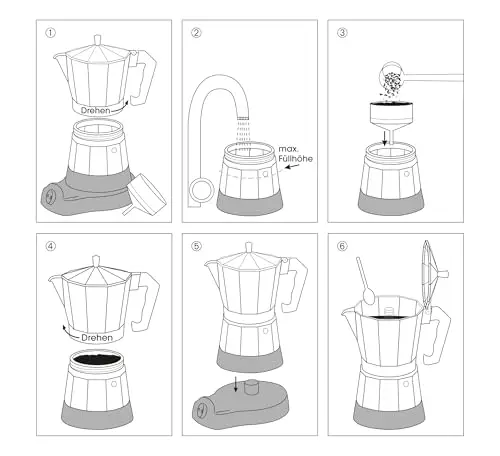 ①

Drehen

②

max. Füllhöhe

③

④

Drehen

⑤

⑥