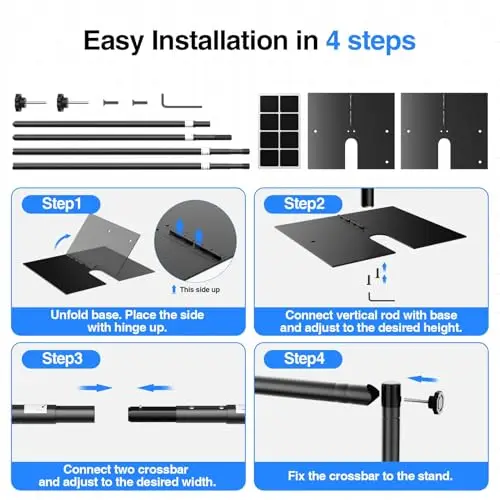 Easy Installation in 4 steps

Step1

This side up

Unfold base. Place the side with hinge up.

Step2

Connect vertical rod with base and adjust to the desired height.

Step3

Connect two crossbar and adjust to the desired width.

Step4

Fix the crossbar to the stand.