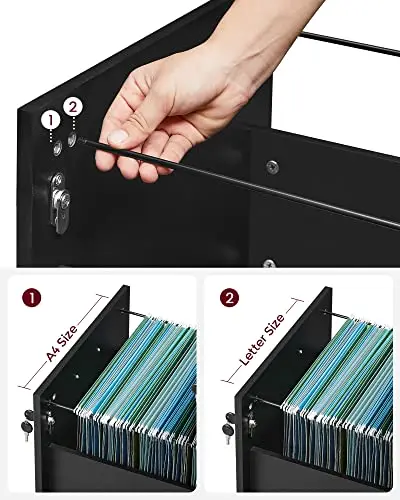 1
2
1
A4 Size
2
Letter Size