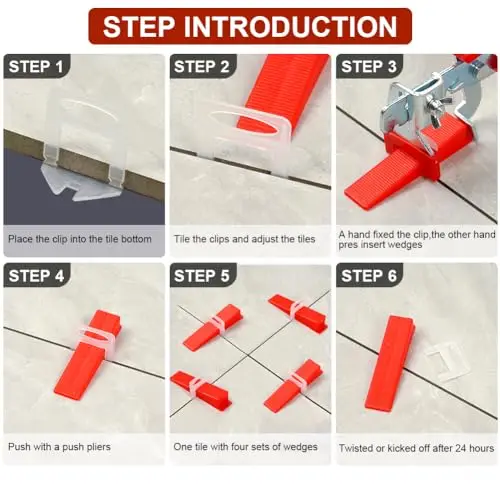 STEP INTRODUCTION

STEP 1

Place the clip into the tile bottom

STEP 2

Tile the clips and adjust the tiles

STEP 3

A hand fixed the clip,the other hand pres insert wedges

STEP 4

Push with a push pliers

STEP 5

One tile with four sets of wedges

STEP 6

Twisted or kicked off after 24 hours