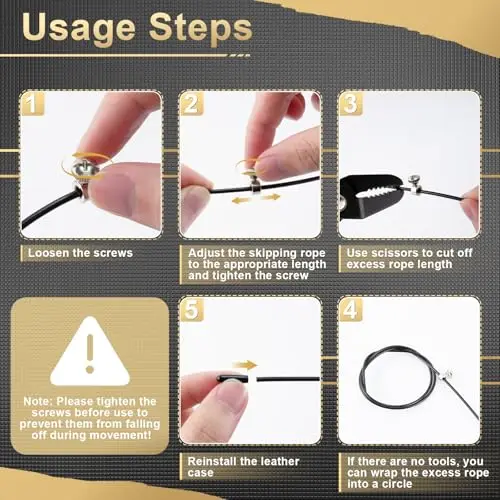 Usage Steps

1

Loosen the screws

2

Adjust the skipping rope to the appropriate length and tighten the screw

3

Use scissors to cut off excess rope length

Note: Please tighten the screws before use to prevent them from falling off during movement!

5

Reinstall the leather case

4

If there are no tools, you can wrap the excess rope into a circle