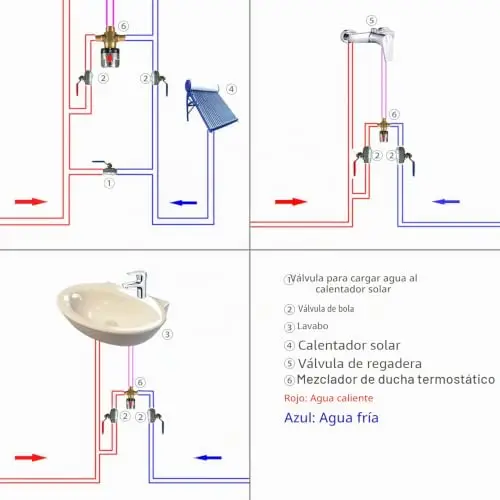 ⑥
② ②
④
①

⑤
⑥
② ②

③
⑥
② ②

① Válvula para cargar agua al calentador solar
② Válvula de bola
③ Lavabo
④ Calentador solar
⑤ Válvula de regadera
⑥ Mezclador de ducha termostático
Rojo: Agua caliente
Azul: Agua fría