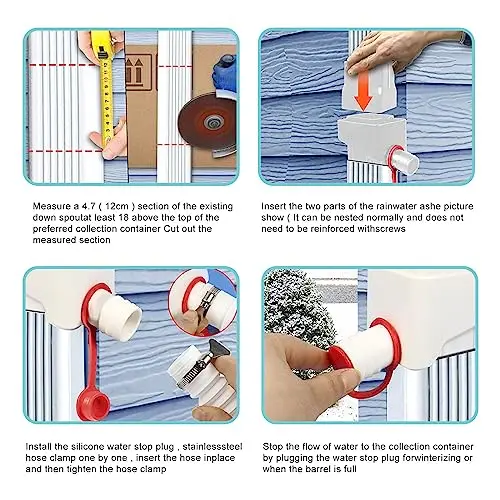 Measure a 4.7 ( 12cm ) section of the existing down spoulat least 18 above the top of the preferred collection container Cut out the measured section

Insert the two parts of the rainwater ashe picture show ( It can be nested normally and does not need to be reinforced withscrews

Install the silicone water stop plug , stainlesssteel hose clamp one by one , insert the hose inplace and then tighten the hose clamp

Stop the flow of water to the collection container by plugging the water stop plug forwinterizing or when the barrel is full