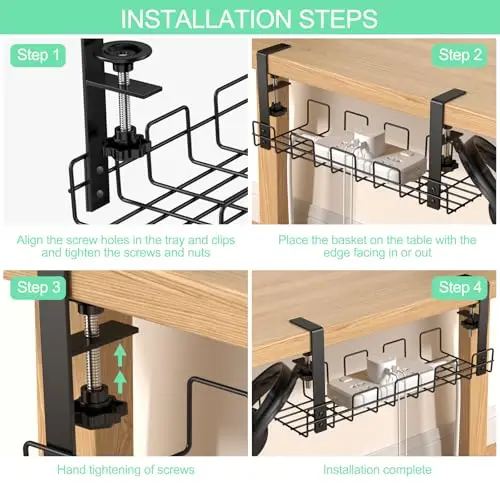 INSTALLATION STEPS

Step 1

Align the screw holes in the tray and clips and tighten the screws and nuts

Step 2

Place the basket on the table with the edge facing in or out

Step 3

Hand tightening of screws

Step 4

Installation complete