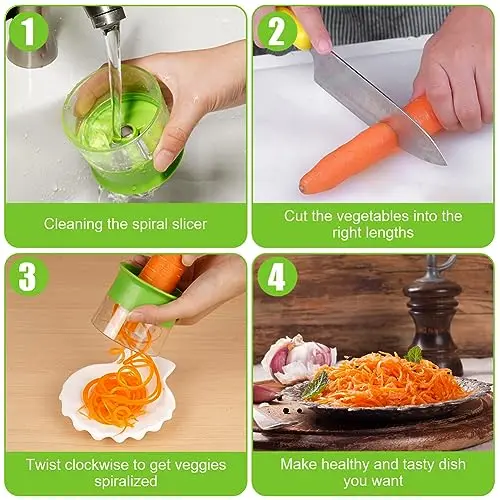 1

Cleaning the spiral slicer

2

Cut the vegetables into the right lengths

3

Twist clockwise to get veggies spiralized

4

Make healthy and tasty dish you want