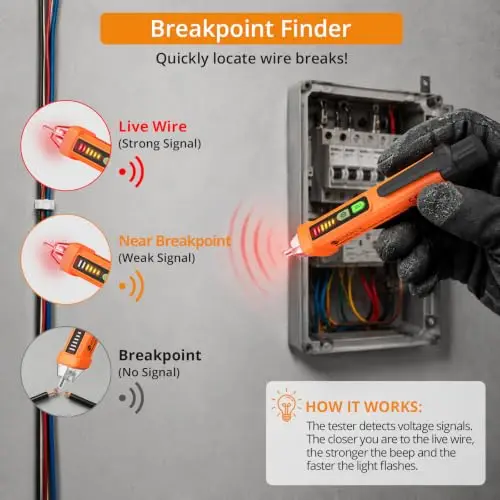 Breakpoint Finder

Quickly locate wire breaks!

Live Wire
(Strong Signal)

Near Breakpoint
(Weak Signal)

Breakpoint
(No Signal)

HOW IT WORKS:

The tester detects voltage signals. The closer you are to the live wire, the stronger the beep and the faster the light flashes.