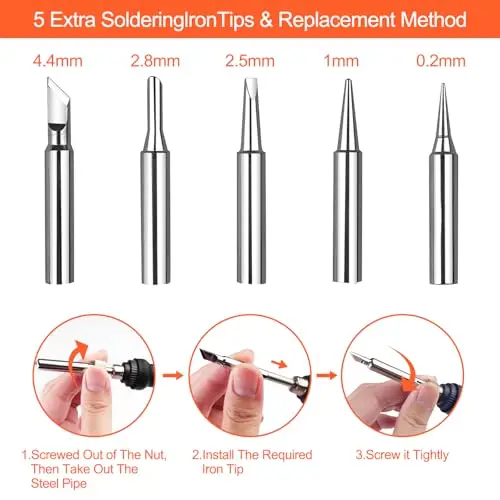 5 Extra SolderingIronTips & Replacement Method

4.4mm

2.8mm

2.5mm

1mm

0.2mm

1.Screwed Out of The Nut, Then Take Out The Steel Pipe

2.Install The Required Iron Tip

3.Screw it Tightly