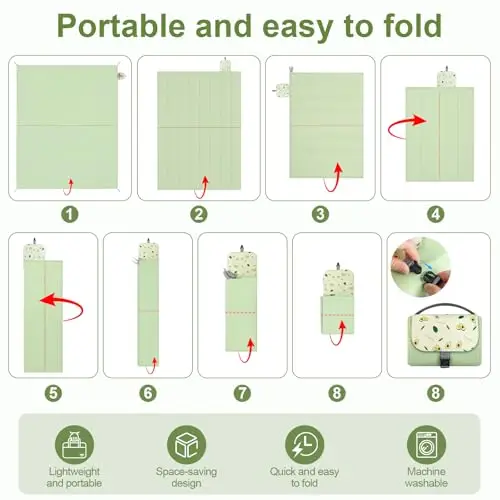 Portable and easy to fold

1

2

3

4

5

6

7

8

8

Lightweight and portable

Space-saving design

Quick and easy to fold

Machine washable