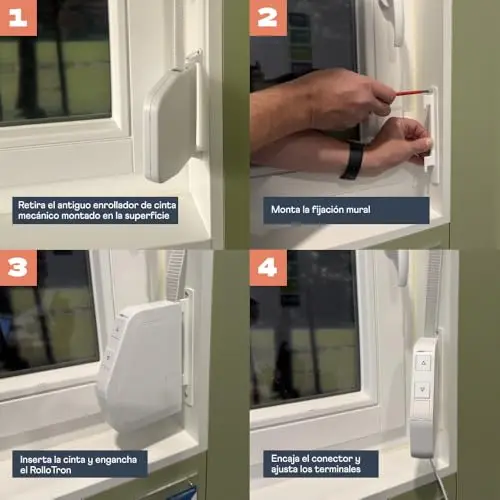 1

Retira el antiguo enrollador de cinta mecánico montado en la superficie

2

Monta la fijación mural

3

Inserta la cinta y engancha el RolloTron

4

Encaja el conector y ajusta los terminales