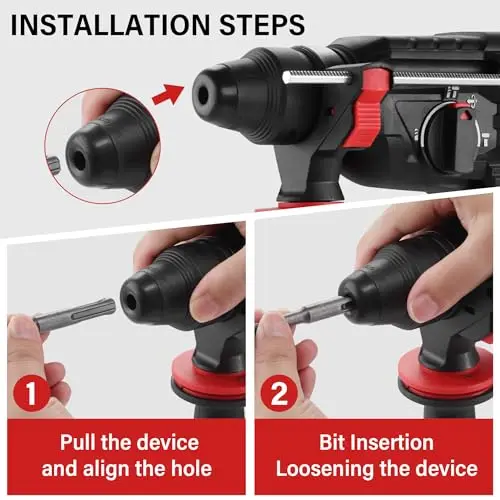 INSTALLATION STEPS

1

Pull the device and align the hole

2

Bit Insertion Loosening the device