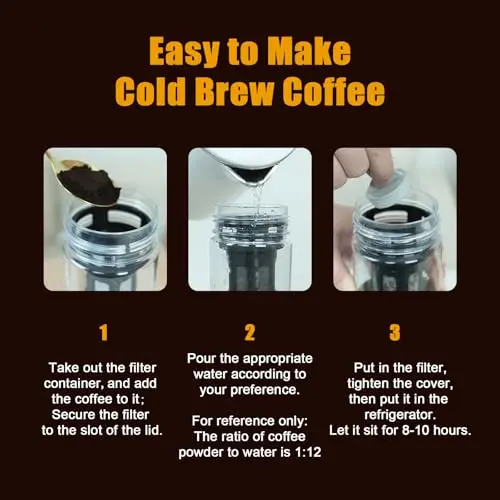 Easy to Make
Cold Brew Coffee

1

Take out the filter container, and add the coffee to it; Secure the filter to the slot of the lid.

2

Pour the appropriate water according to your preference.

For reference only: The ratio of coffee powder to water is 1:12

3

Put in the filter, tighten the cover, then put it in the refrigerator. Let it sit for 8-10 hours.