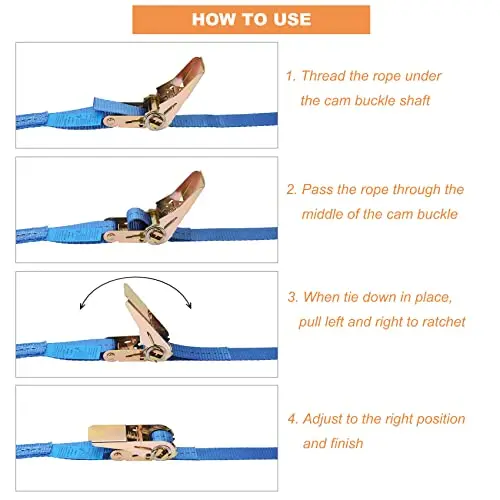 HOW TO USE

1. Thread the rope under the cam buckle shaft

2. Pass the rope through the middle of the cam buckle

3. When tie down in place, pull left and right to ratchet

4. Adjust to the right position and finish