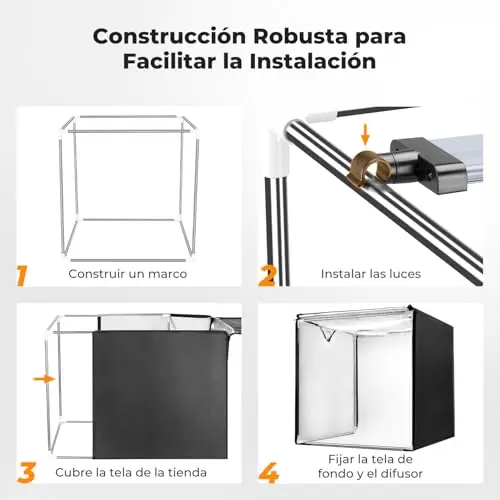 Construcción Robusta para Facilitar la Instalación

1 Construir un marco

2 Instalar las luces

3 Cubre la tela de la tienda

4 Fijar la tela de fondo y el difusor