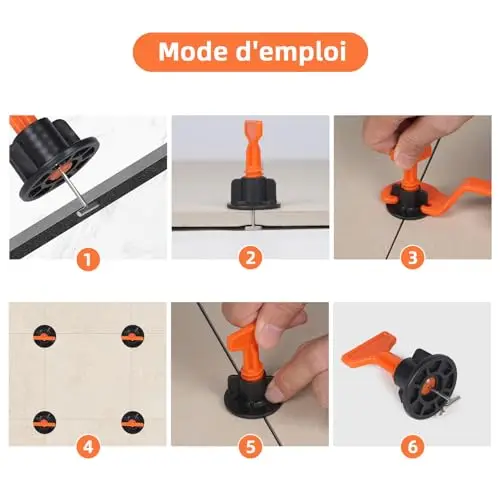 Mode d'emploi

1

2

3

4

5

6