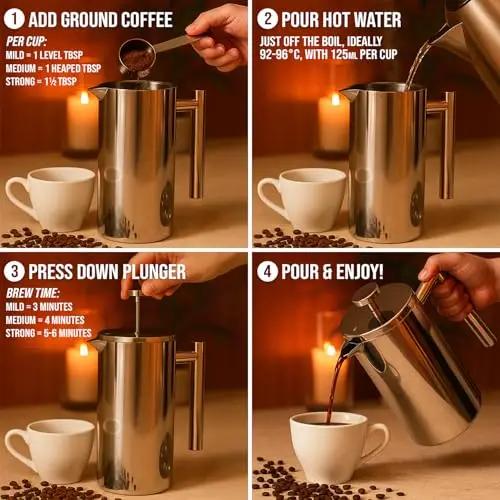 1 ADD GROUND COFFEE

PER CUP:
MILD = 1 LEVEL TBSP
MEDIUM = 1 HEAPED TBSP
STRONG = 1½ TBSP

2 POUR HOT WATER

JUST OFF THE BOIL, IDEALLY 92-96°C, WITH 125ML PER CUP

3 PRESS DOWN PLUNGER

BREW TIME:
MILD = 3 MINUTES
MEDIUM = 4 MINUTES
STRONG = 5-6 MINUTES

4 POUR & ENJOY!