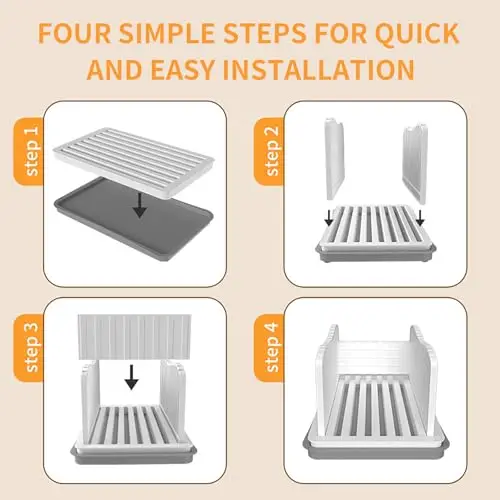 FOUR SIMPLE STEPS FOR QUICK AND EASY INSTALLATION

step 1

step 2

step 3

step 4