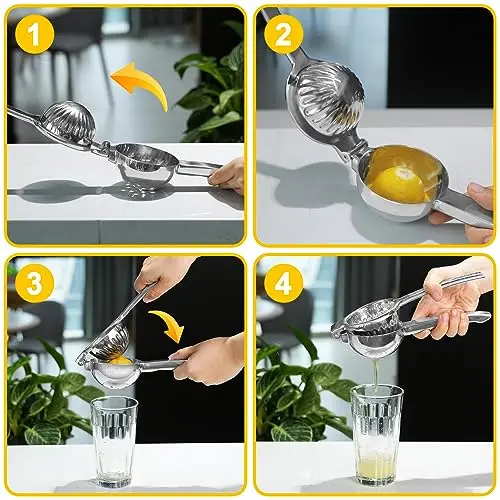 1

2

3

4