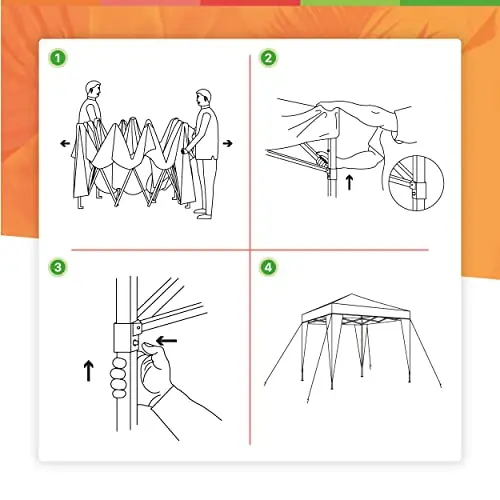 1

2

3

4