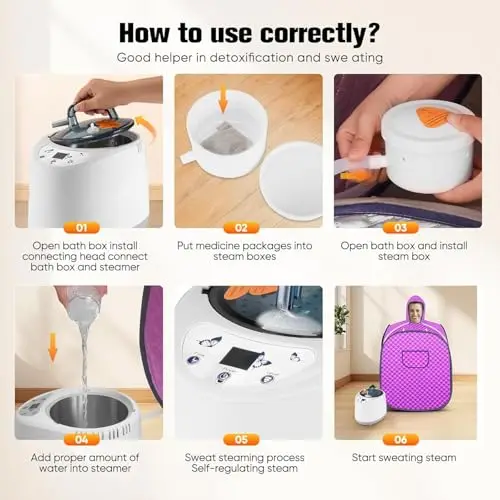 How to use correctly?

Good helper in detoxification and swe ating

01

Open bath box install connecting head connect bath box and steamer

02

Put medicine packages into steam boxes

03

Open bath box and install steam box

04

Add proper amount of water into steamer

05

Sweat steaming process Self-regulating steam

06

Start sweating steam