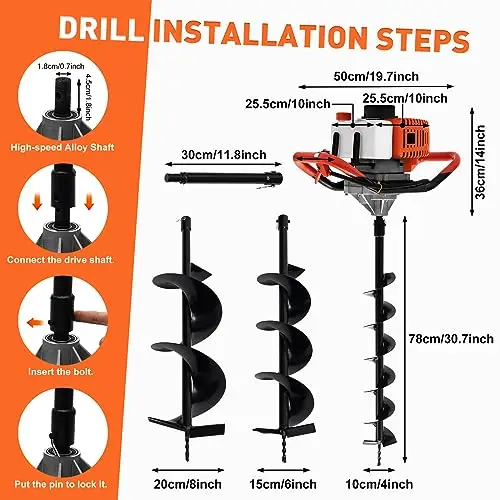 DRILL INSTALLATION STEPS

1.8cm/0.7inch

4.5cm/1.8inch

High-speed Alloy Shaft

Connect the drive shaft.

Insert the bolt.

Put the pin to lock it.

50cm/19.7inch

25.5cm/10inch

25.5cm/10inch

36cm/14inch

30cm/11.8inch

78cm/30.7inch

20cm/8inch

15cm/6inch

10cm/4inch