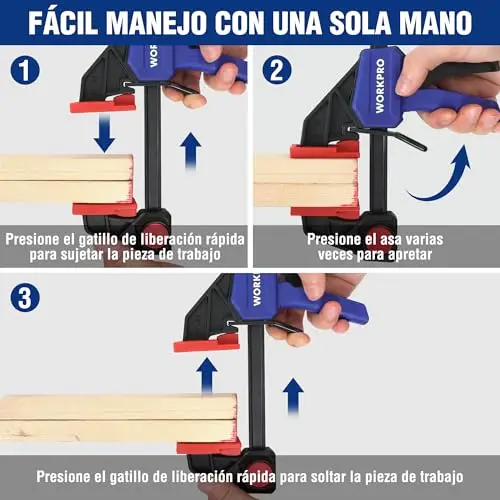 FÁCIL MANEJO CON UNA SOLA MANO

1

WORKPRO

Presione el gatillo de liberación rápida para sujetar la pieza de trabajo

2

WORKPRO

Presione el asa varias veces para apretar

3

WORKPRO

Presione el gatillo de liberación rápida para soltar la pieza de trabajo