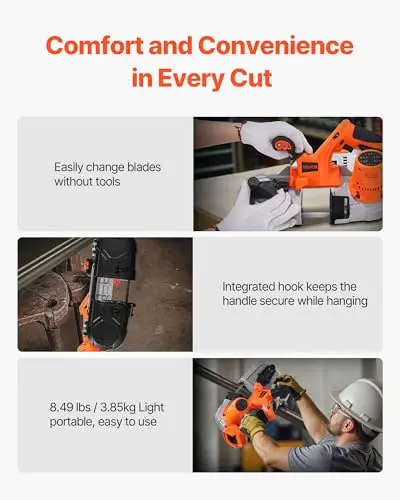 Comfort and Convenience in Every Cut

Easily change blades without tools

VEVOR

Integrated hook keeps the handle secure while hanging

8.49 lbs / 3.85kg Light portable, easy to use