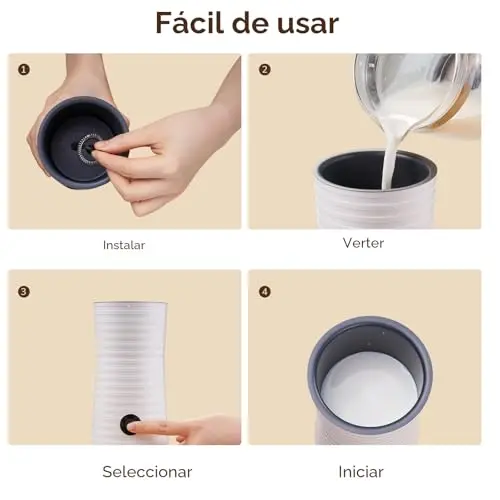 Fácil de usar

1

Instalar

2

Verter

3

Seleccionar

4

Iniciar