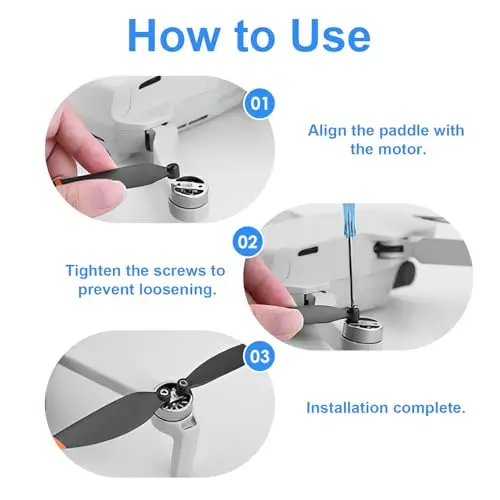 How to Use

01

Align the paddle with the motor.

02

Tighten the screws to prevent loosening.

03

Installation complete.