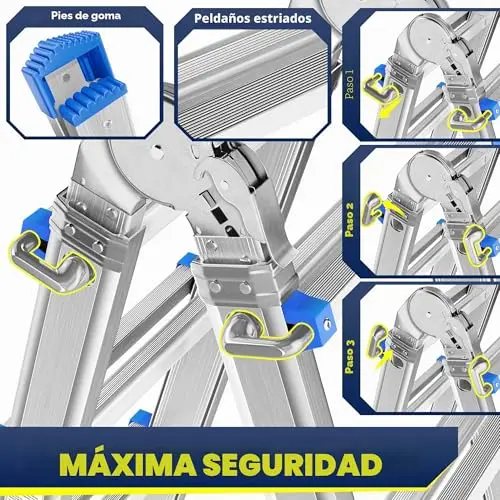 Pies de goma

Peldaños estriados

Paso 1

Paso 2

Paso 3

MÁXIMA SEGURIDAD