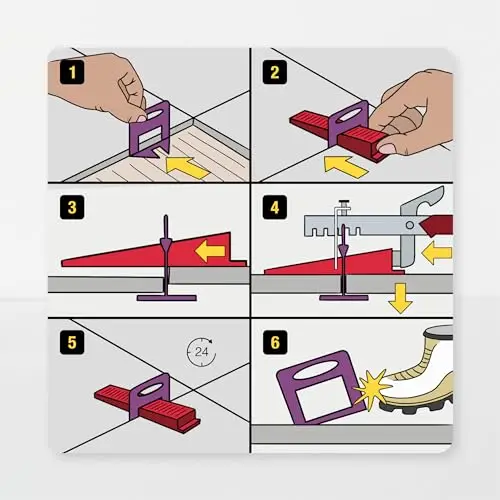 1
2
3
4
5
24
6