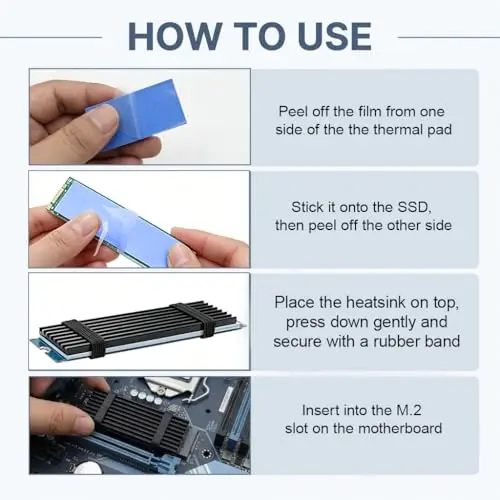 HOW TO USE

Peel off the film from one side of the the thermal pad

Stick it onto the SSD, then peel off the other side

Place the heatsink on top, press down gently and secure with a rubber band

Insert into the M.2 slot on the motherboard