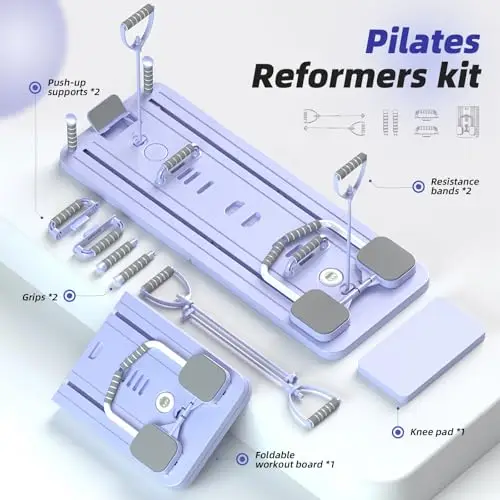 Pilates
Reformers kit

Push-up supports *2

Resistance bands *2

Grips *2

Knee pad *1

Foldable workout board *1