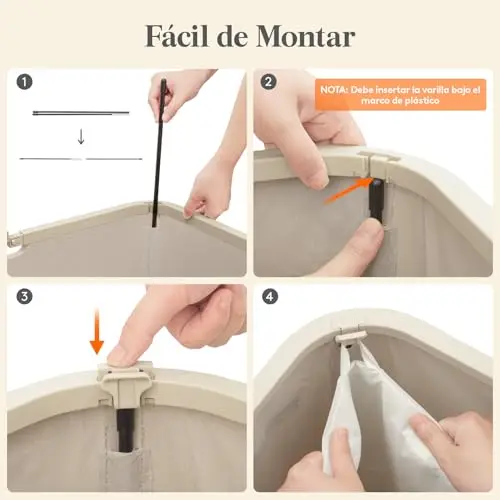 Fácil de Montar

1

2

NOTA: Debe insertar la varilla bajo el marco de plástico

3

4