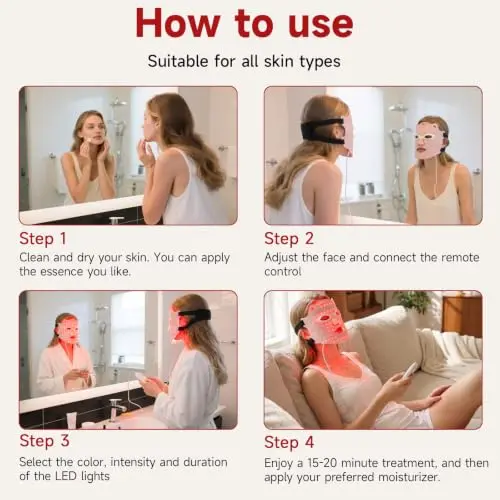 How to use

Suitable for all skin types

Step 1

Clean and dry your skin. You can apply the essence you like.

Step 2

Adjust the face and connect the remote control

Step 3

Select the color, intensity and duration of the LED lights

Step 4

Enjoy a 15-20 minute treatment, and then apply your preferred moisturizer.