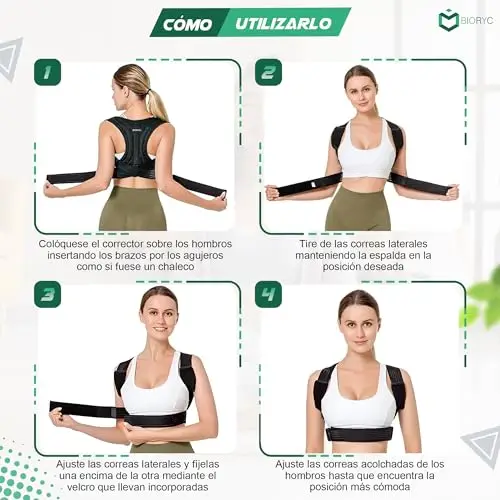 CÓMO UTILIZARLO

BIORYC

1

Colóquese el corrector sobre los hombros insertando los brazos por los agujeros como si fuese un chaleco

2

Tire de las correas laterales manteniendo la espalda en la posición deseada

3

Ajuste las correas laterales y fíjelas una encima de la otra mediante el velcro que llevan incorporadas

4

Ajuste las correas acolchadas de los hombros hasta que encuentra la posición más cómoda