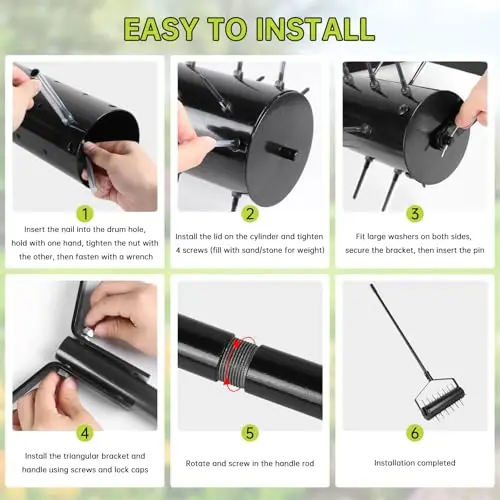 EASY TO INSTALL

1

Insert the nail into the drum hole, hold with one hand, tighten the nut with the other, then fasten with a wrench

2

Install the lid on the cylinder and tighten 4 screws (fill with sand/stone for weight)

3

Fit large washers on both sides, secure the bracket, then insert the pin

4

Install the triangular bracket and handle using screws and lock caps

5

Rotate and screw in the handle rod

6

Installation completed