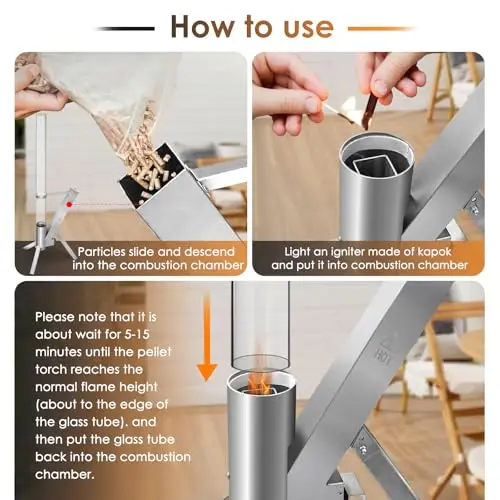 How to use

Particles slide and descend into the combustion chamber

Light an igniter made of kapok and put it into combustion chamber

Please note that it is about wait for 5-15 minutes until the pellet torch reaches the normal flame height (about to the edge of the glass tube). and then put the glass tube back into the combustion chamber.

HOT