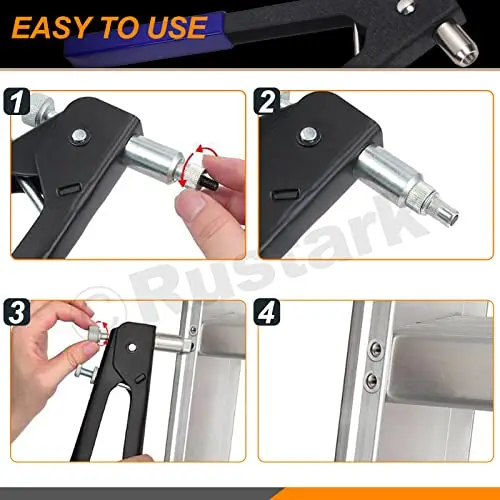 EASY TO USE

1

2

© Rustark

3

4