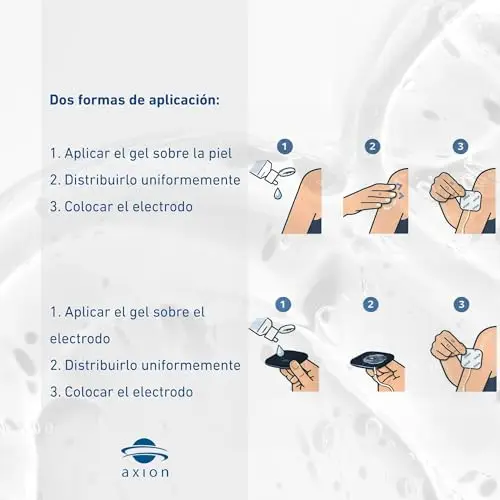 Dos formas de aplicación:

1. Aplicar el gel sobre la piel
2. Distribuirlo uniformemente
3. Colocar el electrodo

1 2 3

1. Aplicar el gel sobre el electrodo
2. Distribuirlo uniformemente
3. Colocar el electrodo

1 2 3

axion