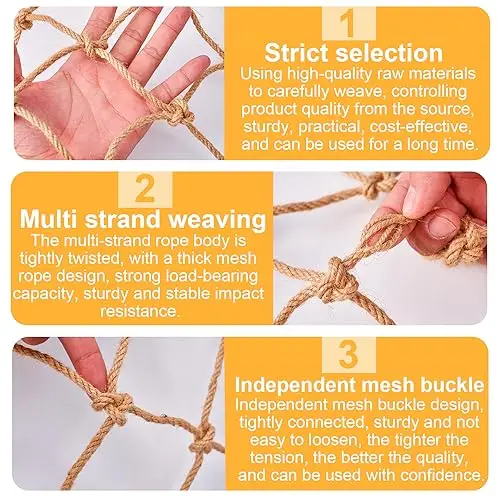 1

Strict selection

Using high-quality raw materials to carefully weave, controlling product quality from the source, sturdy, practical, cost-effective, and can be used for a long time.

2

Multi strand weaving

The multi-strand rope body is tightly twisted, with a thick mesh rope design, strong load-bearing capacity, sturdy and stable impact resistance.

3

Independent mesh buckle

Independent mesh buckle design, tightly connected, sturdy and not easy to loosen, the tighter the tension, the better the quality, and can be used with confidence.