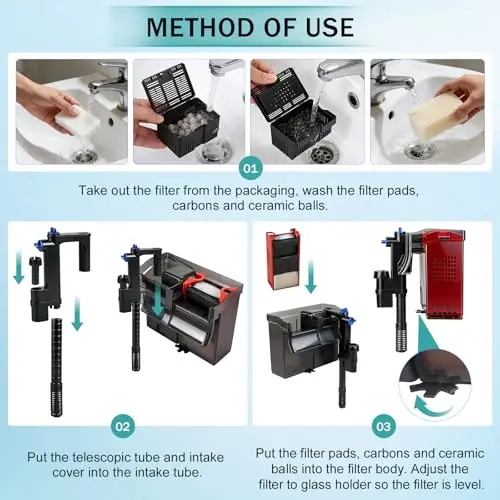 METHOD OF USE

01

Take out the filter from the packaging, wash the filter pads, carbons and ceramic balls.

02

Put the telescopic tube and intake cover into the intake tube.

03

Put the filter pads, carbons and ceramic balls into the filter body. Adjust the filter to glass holder so the filter is level.